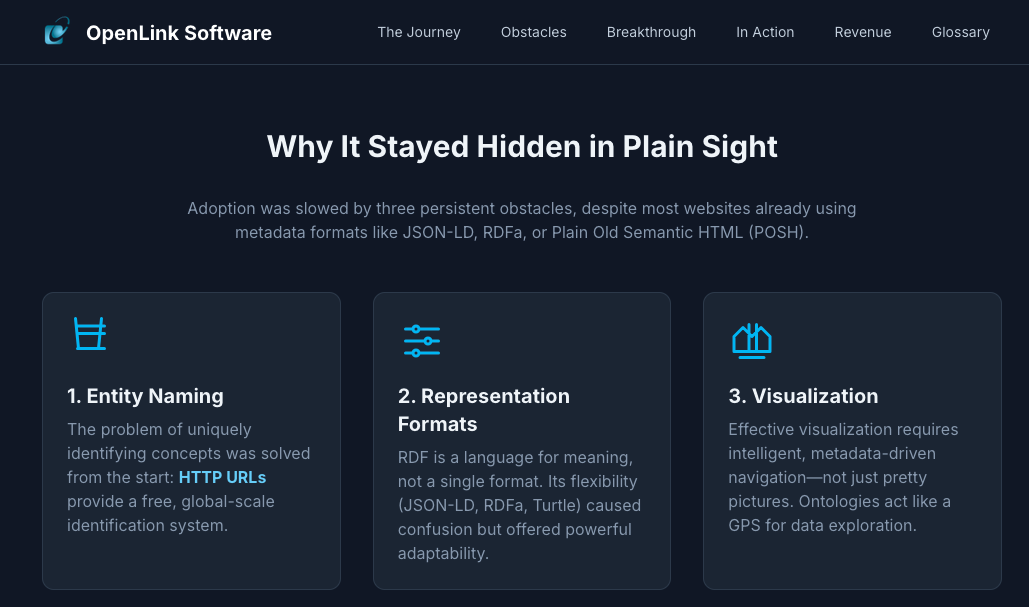 OpenLink Software

The Journey Obstacles Breakthrough In Action Revenue Glossary

Why It Stayed Hidden in Plain Sight

Adoption was slowed by three persistent obstacles, despite most websites already using metadata formats like JSON-LD, RDFa, or Plain Old Semantic HTML (POSH).

1. Entity Naming

The problem of uniquely identifying concepts was solved from the start: HTTP URLs provide a free, global-scale identification system.

2. Representation Formats

RDF is a language for meaning, not a single format. Its flexibility (JSON-LD, RDFa, Turtle) caused confusion but offered powerful adaptability.

3. Visualization

Effective visualization requires intelligent, metadata-driven navigation—not just pretty pictures. Ontologies act like a GPS for data exploration.