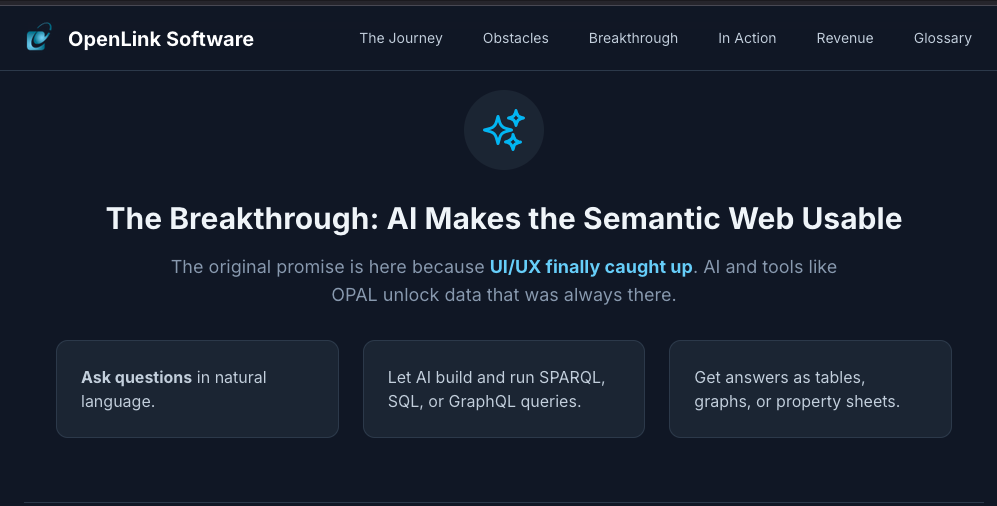 OpenLink Software

The Journey Obstacles Breakthrough In Action Revenue Glossary

The Breakthrough: AI Makes the Semantic Web Usable

The original promise is here because UI/UX finally caught up. AI and tools like OPAL unlock data that was always there.

Ask questions in natural language.

Let AI build and run SPARQL, SQL, or GraphQL queries.

Get answers as tables, graphs, or property sheets.